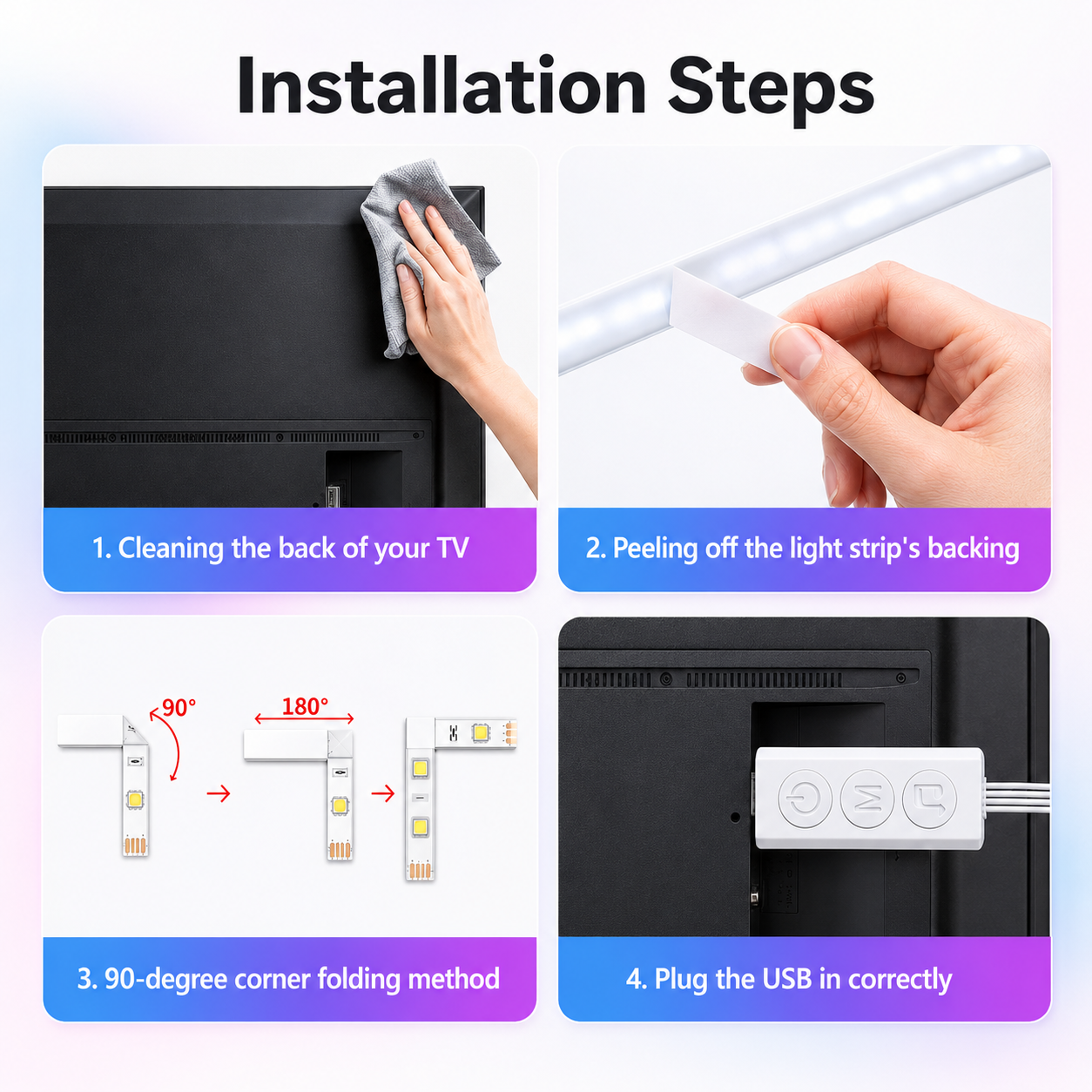 Installation Steps

1. Cleaning the back of your TV

2. Peeling off the light strip's backing

90°

180°

3. 90-degree corner folding method

M

4. Plug the USB in correctly